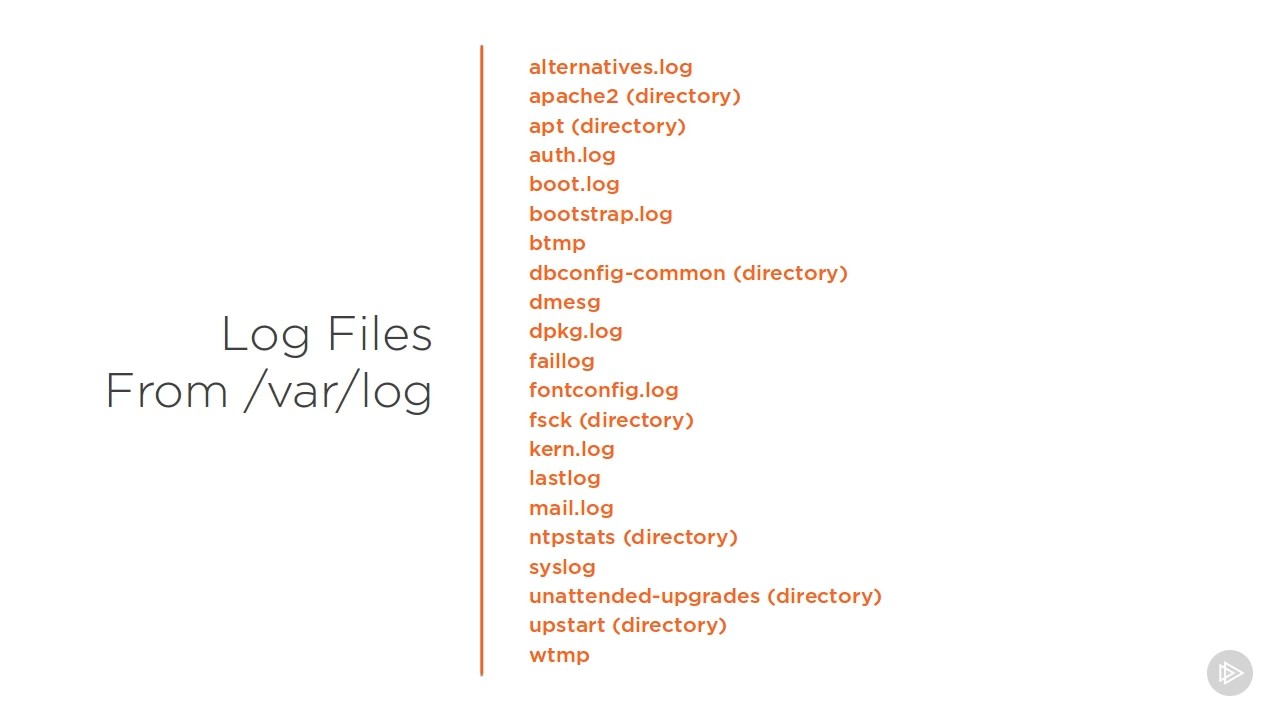 Log Files
From /var/log

alternatives.log
apache2 (directory)
apt (directory)
auth.log
boot.log
bootstrap.log
btmp
dbconfig-common (directory)
dmesg
dpkg.log
faillog
fontconfig.log
fsck (directory)
kern.log
lastlog
mail.log
ntpstats (directory)
syslog
unattended-upgrades (directory)
upstart (directory)
wtmp