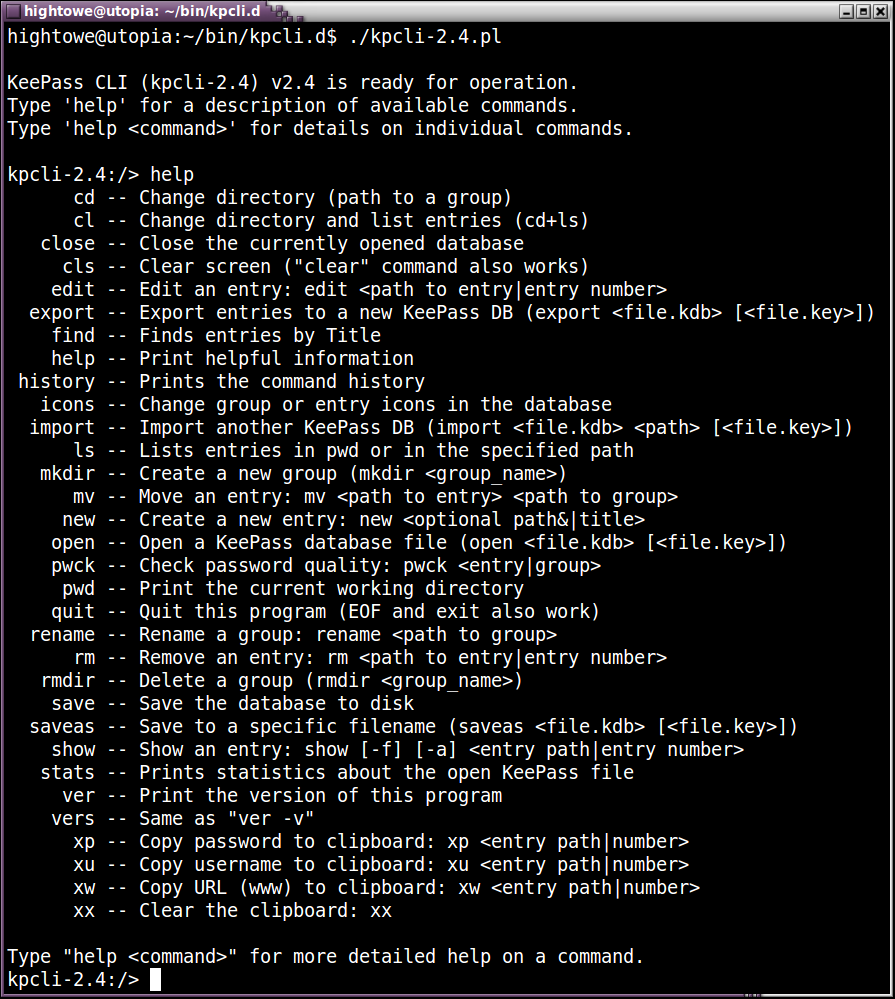 hightowe@utopia: ~/bin/kpcli.d

hightowe@utopia:~/bin/kpcli.d$ ./kpcli-2.4.pl

KeePass CLI (kpcli-2.4) v2.4 is ready for operation.
Type 'help' for a description of available commands.
Type 'help <command>' for details on individual commands.

kpcli-2.4:/> help
cd -- Change directory (path to a group)
cl -- Change directory and list entries (cd+ls)
close -- Close the currently opened database
cls -- Clear screen ("clear" command also works)
edit -- Edit an entry: edit <path to entry|entry number>
export -- Export entries to a new KeePass DB (export <file.kdb> [<file.key>])
find -- Finds entries by Title
help -- Print helpful information
history -- Prints the command history
icons -- Change group or entry icons in the database
import -- Import another KeePass DB (import <file.kdb> <path> [<file.key>])
ls -- Lists entries in pwd or in the specified path
mkdir -- Create a new group (mkdir <group_name>)
mv -- Move an entry: mv <path to entry> <path to group>
new -- Create a new entry: new <optional path&|title>
open -- Open a KeePass database file (open <file.kdb> [<file.key>])
pwck -- Check password quality: pwck <entry|group>
pwd -- Print the current working directory
quit -- Quit this program (EOF and exit also work)
rename -- Rename a group: rename <path to group>
rm -- Remove an entry: rm <path to entry|entry number>
rmdir -- Delete a group (rmdir <group_name>)
save -- Save the database to disk
saveas -- Save to a specific filename (saveas <file.kdb> [<file.key>])
show -- Show an entry: show [-f] [-a] <entry path|entry number>
stats -- Prints statistics about the open KeePass file
ver -- Print the version of this program
vers -- Same as "ver -v"
xp -- Copy password to clipboard: xp <entry path|number>
xu -- Copy username to clipboard: xu <entry path|number>
xw -- Copy URL (www) to clipboard: xw <entry path|number>
xx -- Clear the clipboard: xx

Type "help <command>" for more detailed help on a command.
kpcli-2.4:/>