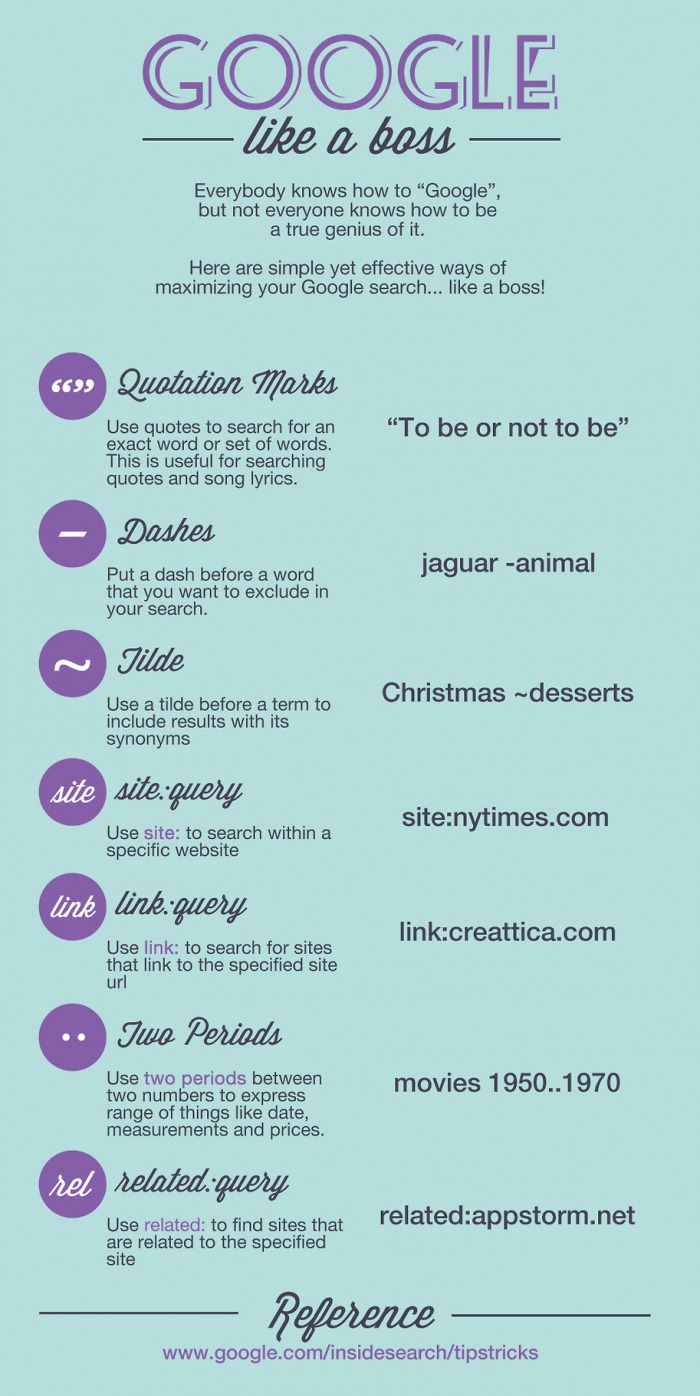 GOOGLE

like a boss

Everybody knows how to “Google”, but not everyone knows how to be a true genius of it.

Here are simple yet effective ways of maximizing your Google search... like a boss!

“” Quotation Marks

Use quotes to search for an exact word or set of words. This is useful for searching quotes and song lyrics.

“To be or not to be”

– Dashes

Put a dash before a word that you want to exclude in your search.

jaguar -animal

~ Tilde

Use a tilde before a term to include results with its synonyms

Christmas ~desserts

site site:query

Use site: to search within a specific website

site:nytimes.com

link link:query

Use link: to search for sites that link to the specified site url

link:creattica.com

.. Two Periods

Use two periods between two numbers to express range of things like date, measurements and prices.

movies 1950..1970

rel related:query

Use related: to find sites that are related to the specified site

related:appstorm.net

Reference

www.google.com/insidesearch/tipstricks